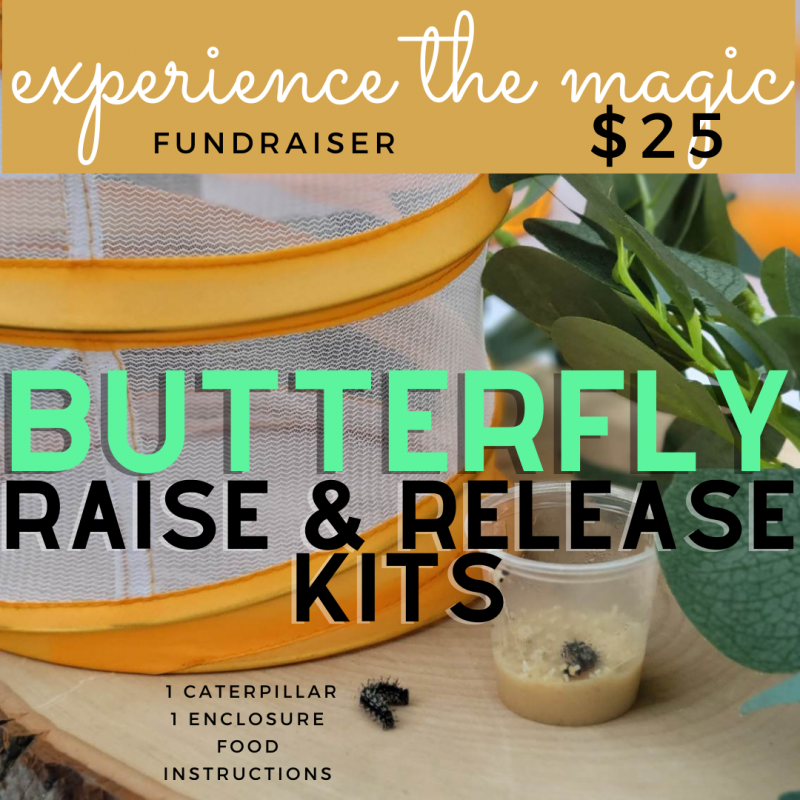 experience the magic
FUNDRAISER $25

BUTTERFLY
RAISE & RELEASE
KITS

1 CATERPILLAR
1 ENCLOSURE
FOOD
INSTRUCTIONS