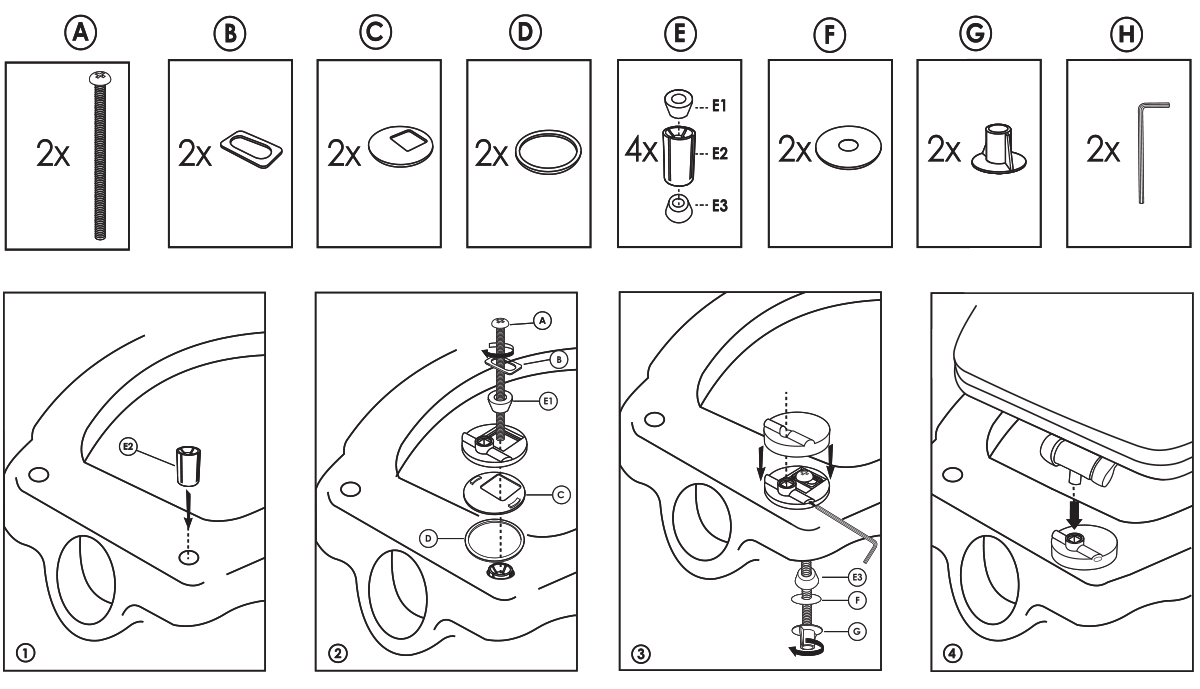 A
2x

B
2x

C
2x

D
2x

E
4x
E1
E2
E3

F
2x

G
2x

H
2x

E2
1

A
B
E1
C
D
2

E3
F
G
3

4