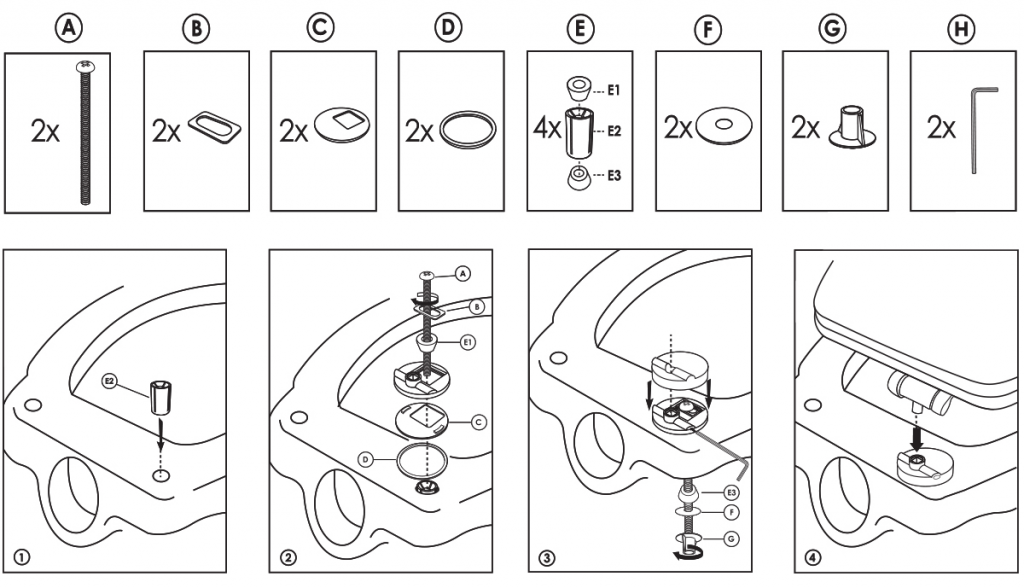 A
2x

B
2x

C
2x

D
2x

E
4x
E1
E2
E3

F
2x

G
2x

H
2x

E2
①

A
B
E1
C
D
②

E3
F
G
③

④