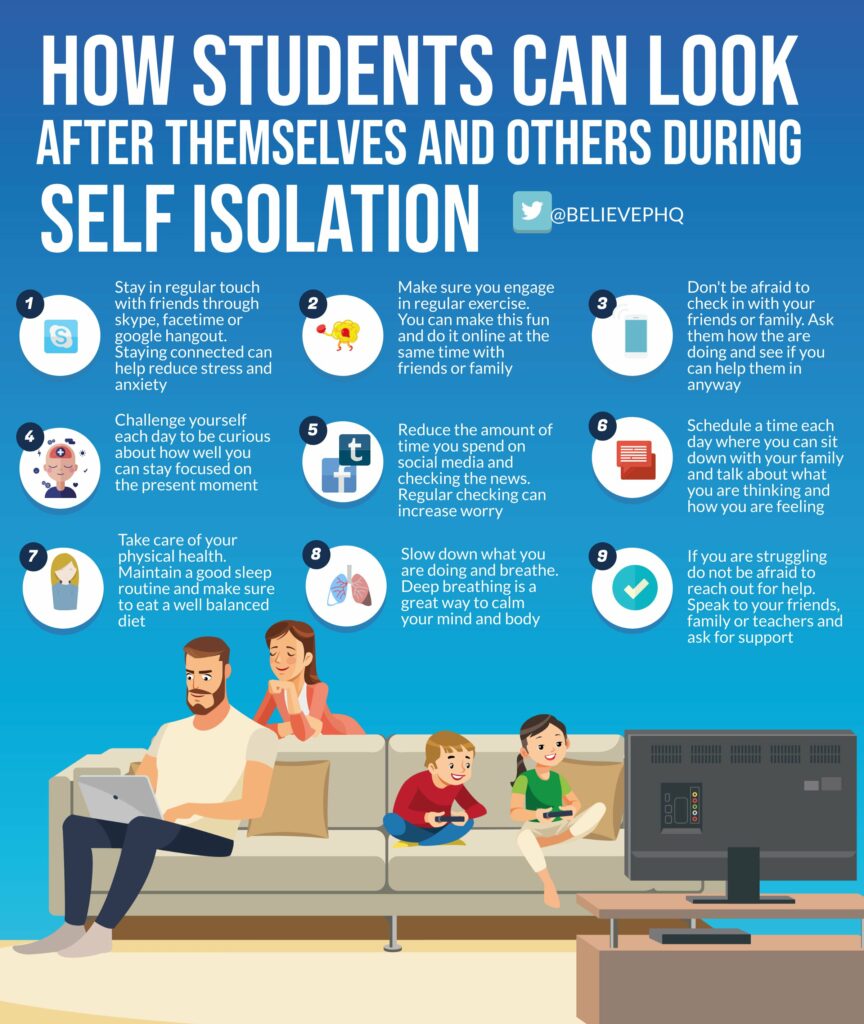 HOW STUDENTS CAN LOOK AFTER THEMSELVES AND OTHERS DURING SELF ISOLATION

@BELIEVEPHQ

1
Stay in regular touch with friends through skype, facetime or google hangout. Staying connected can help reduce stress and anxiety

2
Make sure you engage in regular exercise. You can make this fun and do it online at the same time with friends or family

3
Don't be afraid to check in with your friends or family. Ask them how the are doing and see if you can help them in anyway

4
Challenge yourself each day to be curious about how well you can stay focused on the present moment

5
Reduce the amount of time you spend on social media and checking the news. Regular checking can increase worry

6
Schedule a time each day where you can sit down with your family and talk about what you are thinking and how you are feeling

7
Take care of your physical health. Maintain a good sleep routine and make sure to eat a well balanced diet

8
Slow down what you are doing and breathe. Deep breathing is a great way to calm your mind and body

9
If you are struggling do not be afraid to reach out for help. Speak to your friends, family or teachers and ask for support