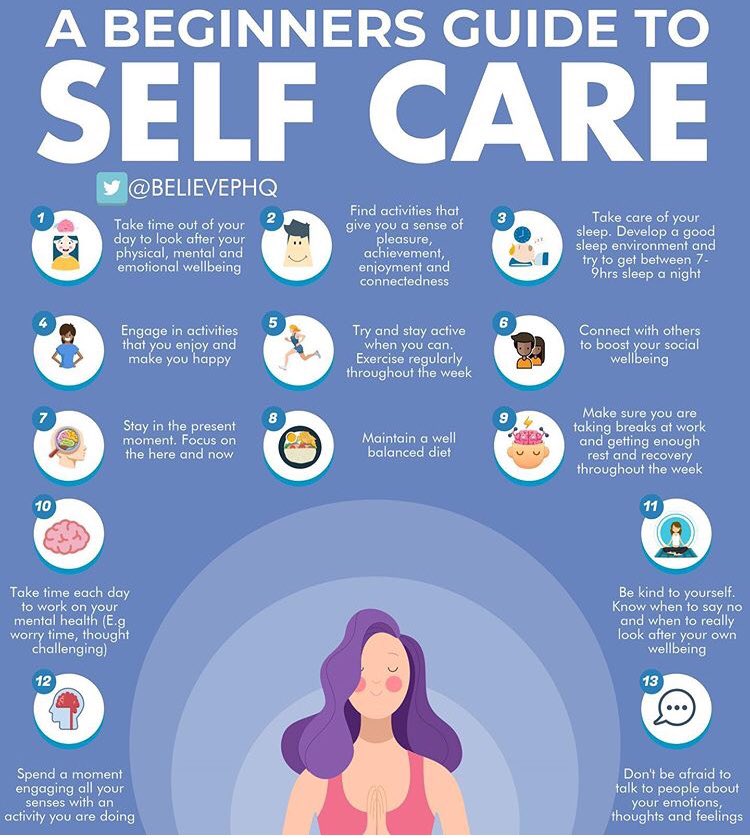 A BEGINNERS GUIDE TO
SELF CARE

@BELIEVEPHQ

1
Take time out of your day to look after your physical, mental and emotional wellbeing

2
Find activities that give you a sense of pleasure, achievement, enjoyment and connectedness

3
Take care of your sleep. Develop a good sleep environment and try to get between 7-9hrs sleep a night

4
Engage in activities that you enjoy and make you happy

5
Try and stay active when you can. Exercise regularly throughout the week

6
Connect with others to boost your social wellbeing

7
Stay in the present moment. Focus on the here and now

8
Maintain a well balanced diet

9
Make sure you are taking breaks at work and getting enough rest and recovery throughout the week

10
Take time each day to work on your mental health (E.g worry time, thought challenging)

11
Be kind to yourself. Know when to say no and when to really look after your own wellbeing

12
Spend a moment engaging all your senses with an activity you are doing

13
Don't be afraid to talk to people about your emotions, thoughts and feelings