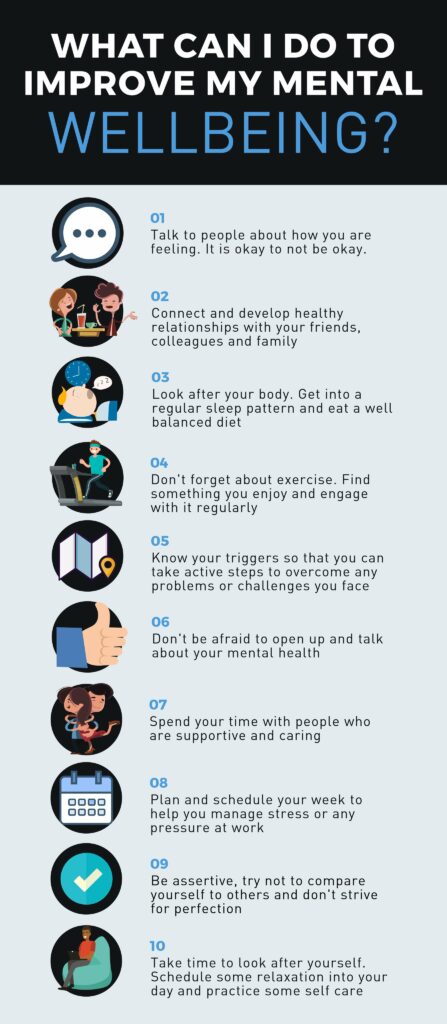 WHAT CAN I DO TO IMPROVE MY MENTAL WELLBEING?

01
Talk to people about how you are feeling. It is okay to not be okay.

02
Connect and develop healthy relationships with your friends, colleagues and family

03
Look after your body. Get into a regular sleep pattern and eat a well balanced diet

04
Don't forget about exercise. Find something you enjoy and engage with it regularly

05
Know your triggers so that you can take active steps to overcome any problems or challenges you face

06
Don't be afraid to open up and talk about your mental health

07
Spend your time with people who are supportive and caring

08
Plan and schedule your week to help you manage stress or any pressure at work

09
Be assertive, try not to compare yourself to others and don't strive for perfection

10
Take time to look after yourself. Schedule some relaxation into your day and practice some self care