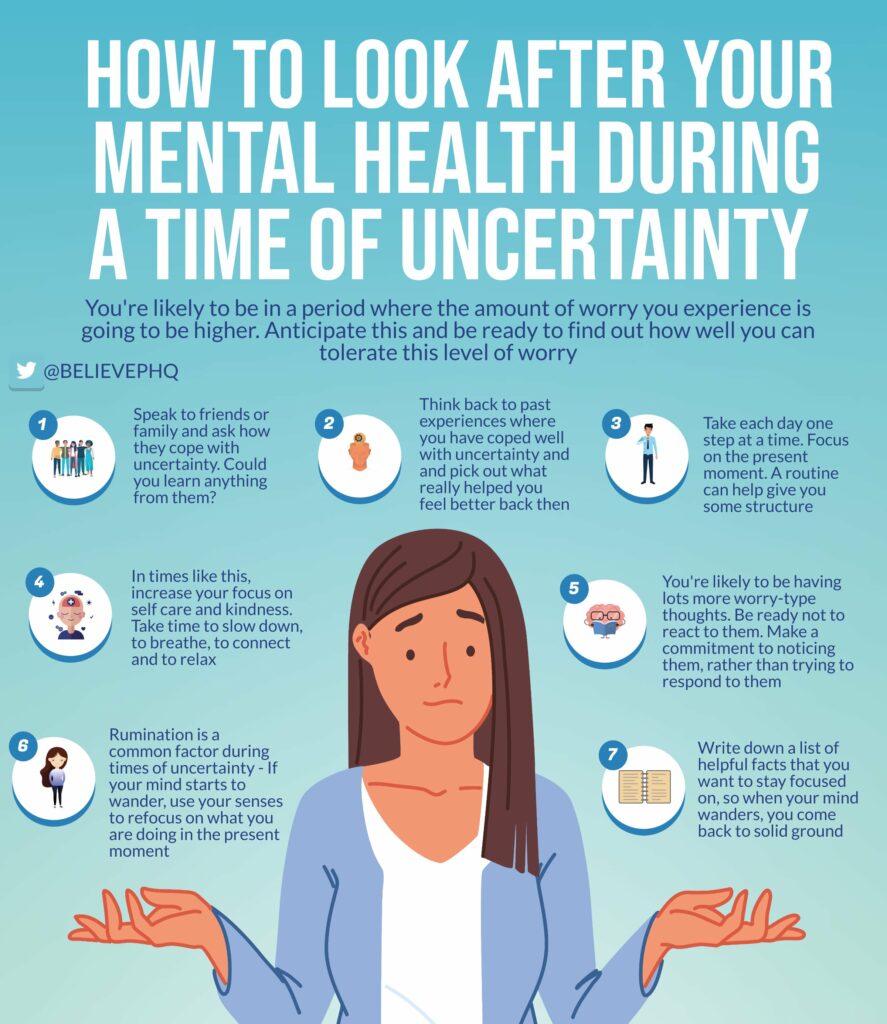 HOW TO LOOK AFTER YOUR MENTAL HEALTH DURING A TIME OF UNCERTAINTY

You're likely to be in a period where the amount of worry you experience is going to be higher. Anticipate this and be ready to find out how well you can tolerate this level of worry

@BELIEVEPHQ

1
Speak to friends or family and ask how they cope with uncertainty. Could you learn anything from them?

2
Think back to past experiences where you have coped well with uncertainty and and pick out what really helped you feel better back then

3
Take each day one step at a time. Focus on the present moment. A routine can help give you some structure

4
In times like this, increase your focus on self care and kindness. Take time to slow down, to breathe, to connect and to relax

5
You're likely to be having lots more worry-type thoughts. Be ready not to react to them. Make a commitment to noticing them, rather than trying to respond to them

6
Rumination is a common factor during times of uncertainty - If your mind starts to wander, use your senses to refocus on what you are doing in the present moment

7
Write down a list of helpful facts that you want to stay focused on, so when your mind wanders, you come back to solid ground