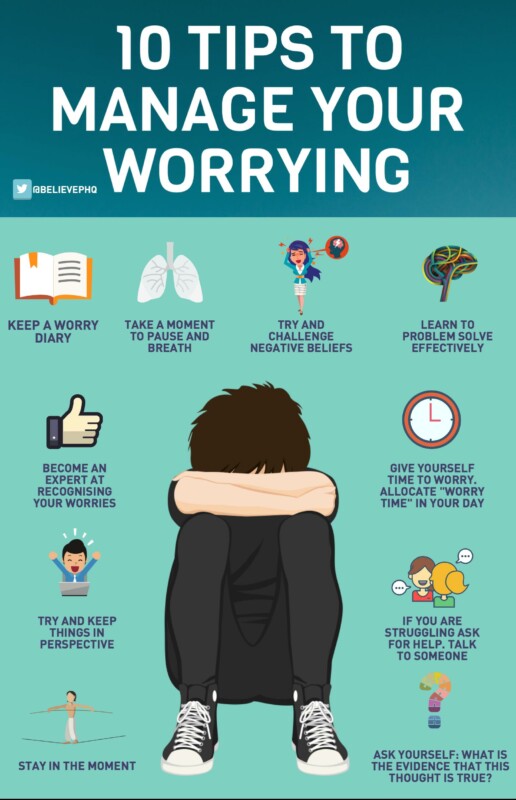 10 TIPS TO MANAGE YOUR WORRYING

@BELIEVEPHQ

KEEP A WORRY DIARY

TAKE A MOMENT TO PAUSE AND BREATH

TRY AND CHALLENGE NEGATIVE BELIEFS

LEARN TO PROBLEM SOLVE EFFECTIVELY

BECOME AN EXPERT AT RECOGNISING YOUR WORRIES

GIVE YOURSELF TIME TO WORRY. ALLOCATE "WORRY TIME" IN YOUR DAY

TRY AND KEEP THINGS IN PERSPECTIVE

IF YOU ARE STRUGGLING ASK FOR HELP. TALK TO SOMEONE

STAY IN THE MOMENT

ASK YOURSELF: WHAT IS THE EVIDENCE THAT THIS THOUGHT IS TRUE?